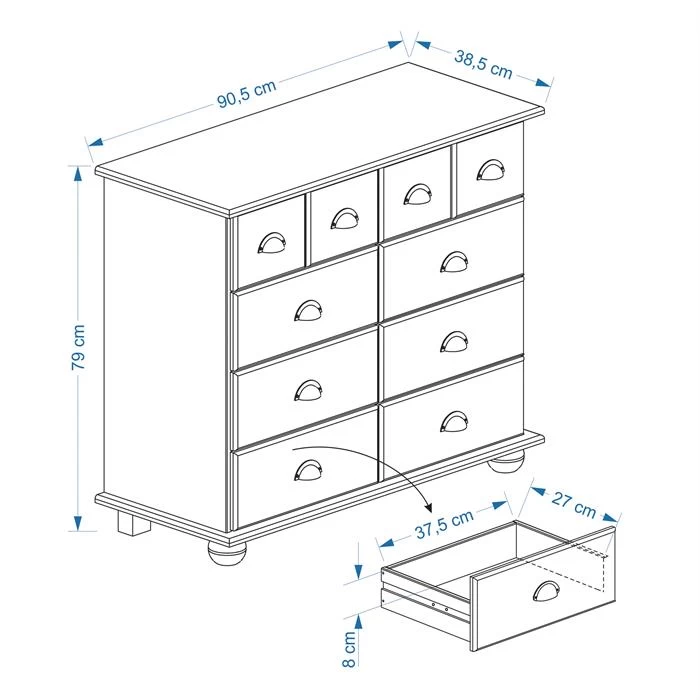 90,5 cm
38,5 cm
79 cm
37,5 cm
27 cm
8 cm