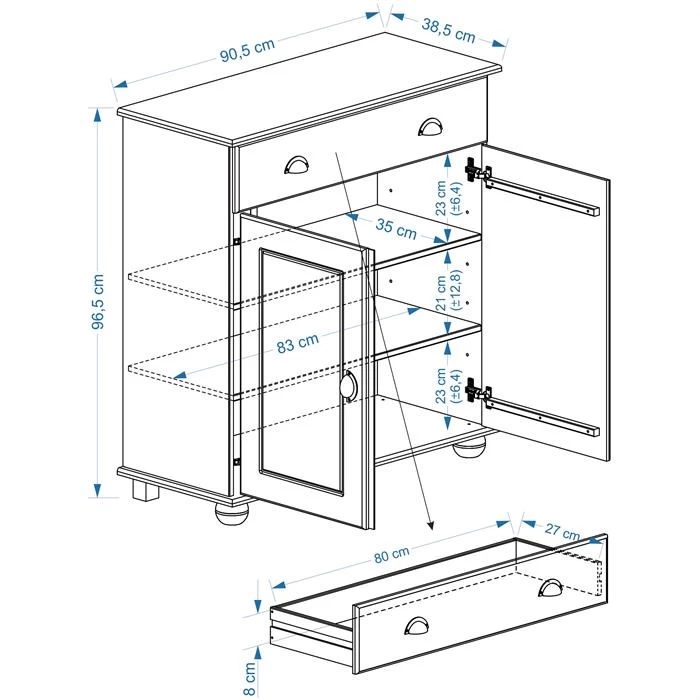 90,5 cm
38,5 cm
96,5 cm
23 cm
(±6,4)
35 cm
21 cm
(±12,8)
83 cm
23 cm
(±6,4)
80 cm
27 cm
8 cm