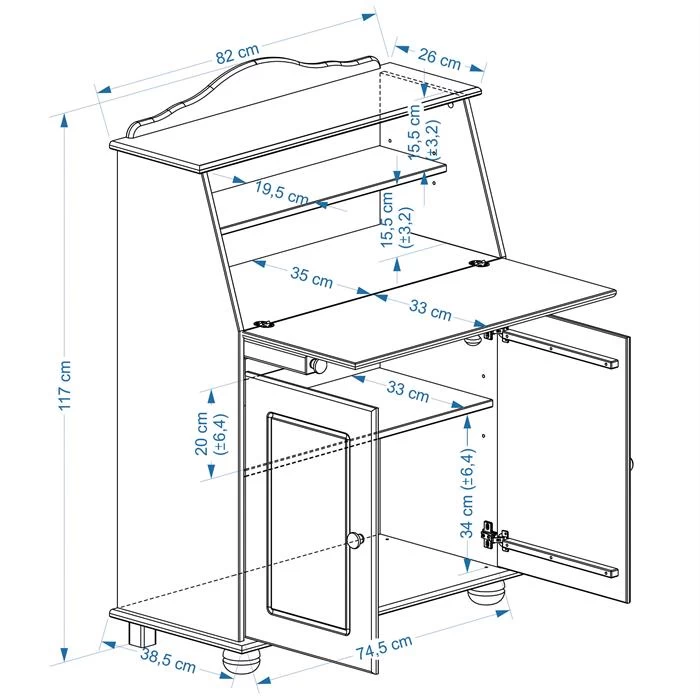 82 cm
26 cm
15,5 cm (±3,2)
19,5 cm
15,5 cm (±3,2)
35 cm
33 cm
117 cm
33 cm
20 cm (±6,4)
34 cm (±6,4)
38,5 cm
74,5 cm