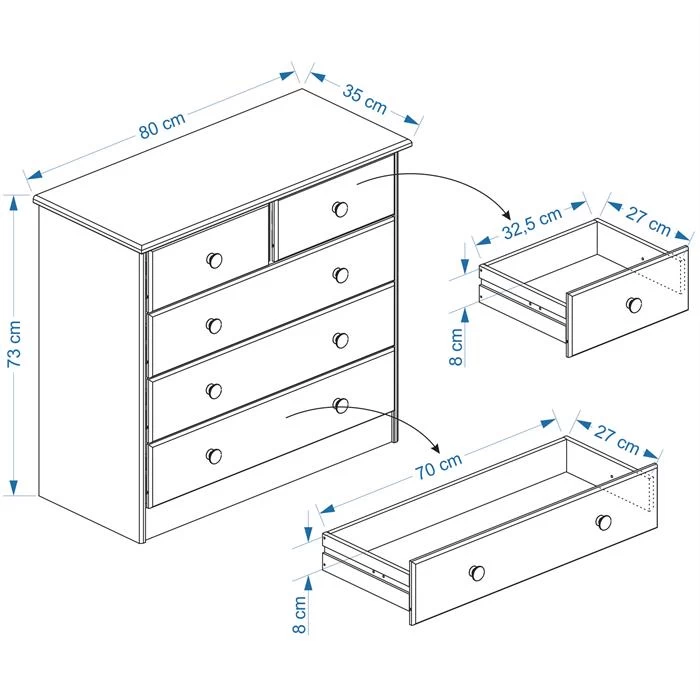 80 cm

35 cm

73 cm

32,5 cm

27 cm

8 cm

70 cm

27 cm

8 cm