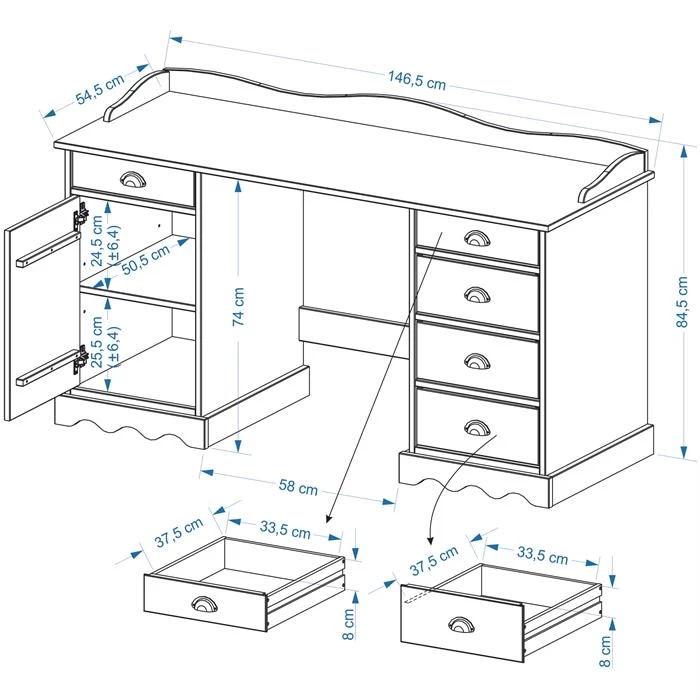 54,5 cm

146,5 cm

24,5 cm (±6,4)

50,5 cm

25,5 cm (±6,4)

74 cm

84,5 cm

58 cm

37,5 cm

33,5 cm

8 cm

37,5 cm

33,5 cm

8 cm